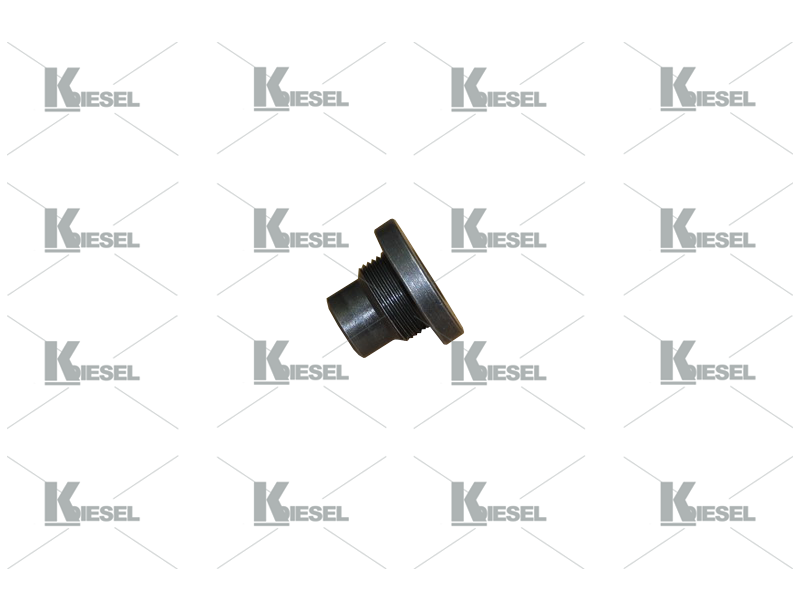 KIESEL KIESEL KIESEL KIESEL
KIESEL KIESEL KIESEL KIESEL
KIESEL KIESEL KIESEL KIESEL
KIESEL KIESEL KIESEL KIESEL